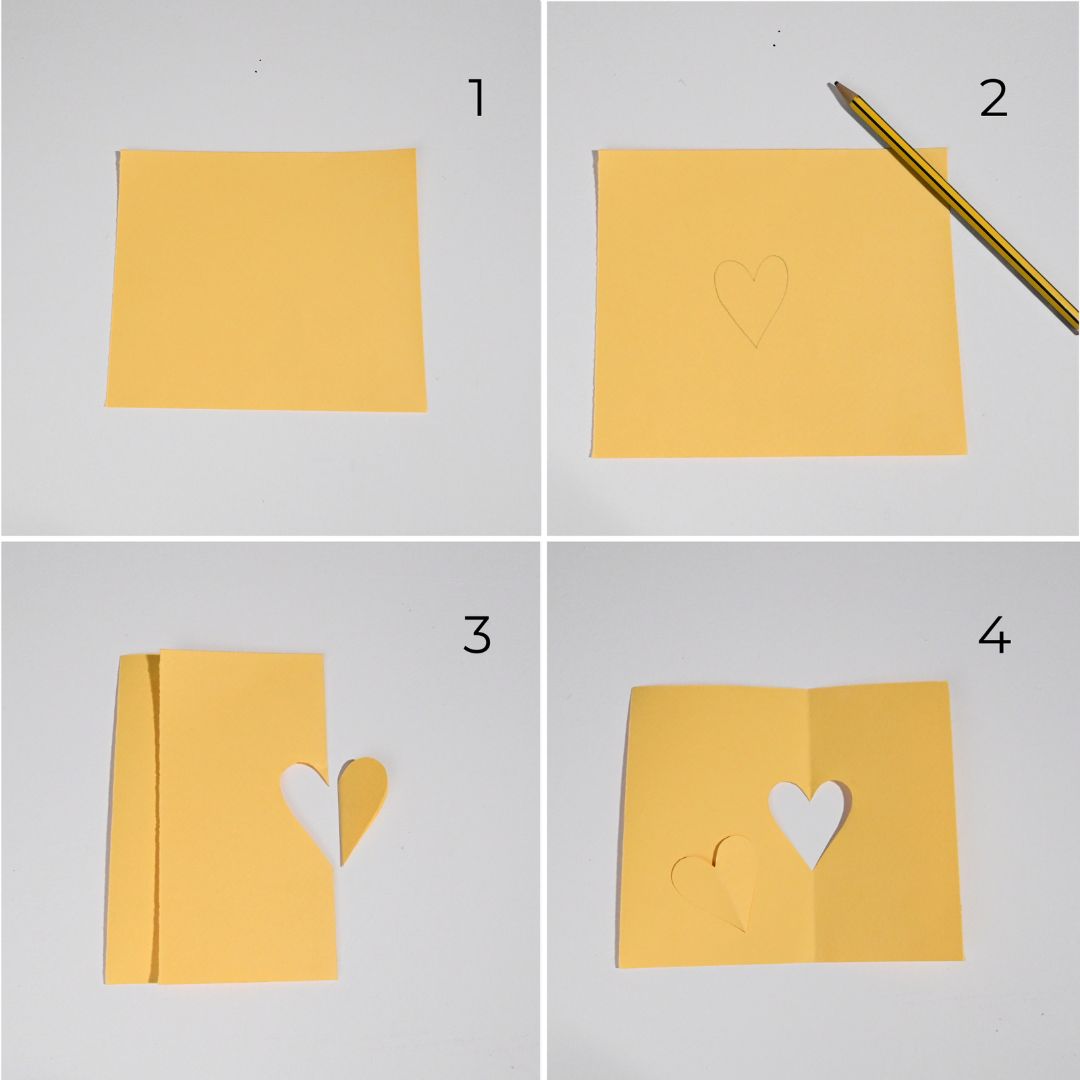 1

2

3

4